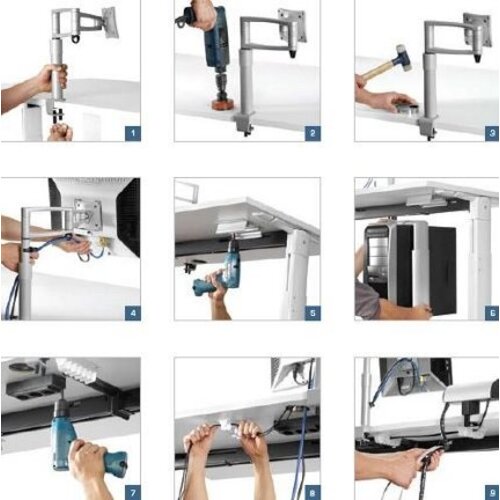 1

2

3

4

5

6

7

8

9